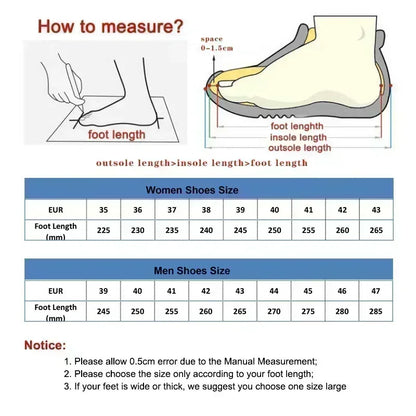 How to measure?

foot length

space
0-1.5cm

foot lenghth
insole length
outsole length

outsole length>insole length>foot length

Women Shoes Size

| EUR | 35 | 36 | 37 | 38 | 39 | 40 | 41 | 42 | 43 |
|---|---|---|---|---|---|---|---|---|---|
| Foot Length (mm) | 225 | 230 | 235 | 240 | 245 | 250 | 255 | 260 | 265 |

Men Shoes Size

| EUR | 39 | 40 | 41 | 42 | 43 | 44 | 45 | 46 | 47 |
|---|---|---|---|---|---|---|---|---|---|
| Foot Length (mm) | 245 | 250 | 255 | 260 | 265 | 270 | 275 | 280 | 285 |

Notice:
1. Please allow 0.5cm error due to the Manual Measurement;
2. Please choose the size only according to your foot length;
3. If your feet is wide or thick, we suggest you choose one size large